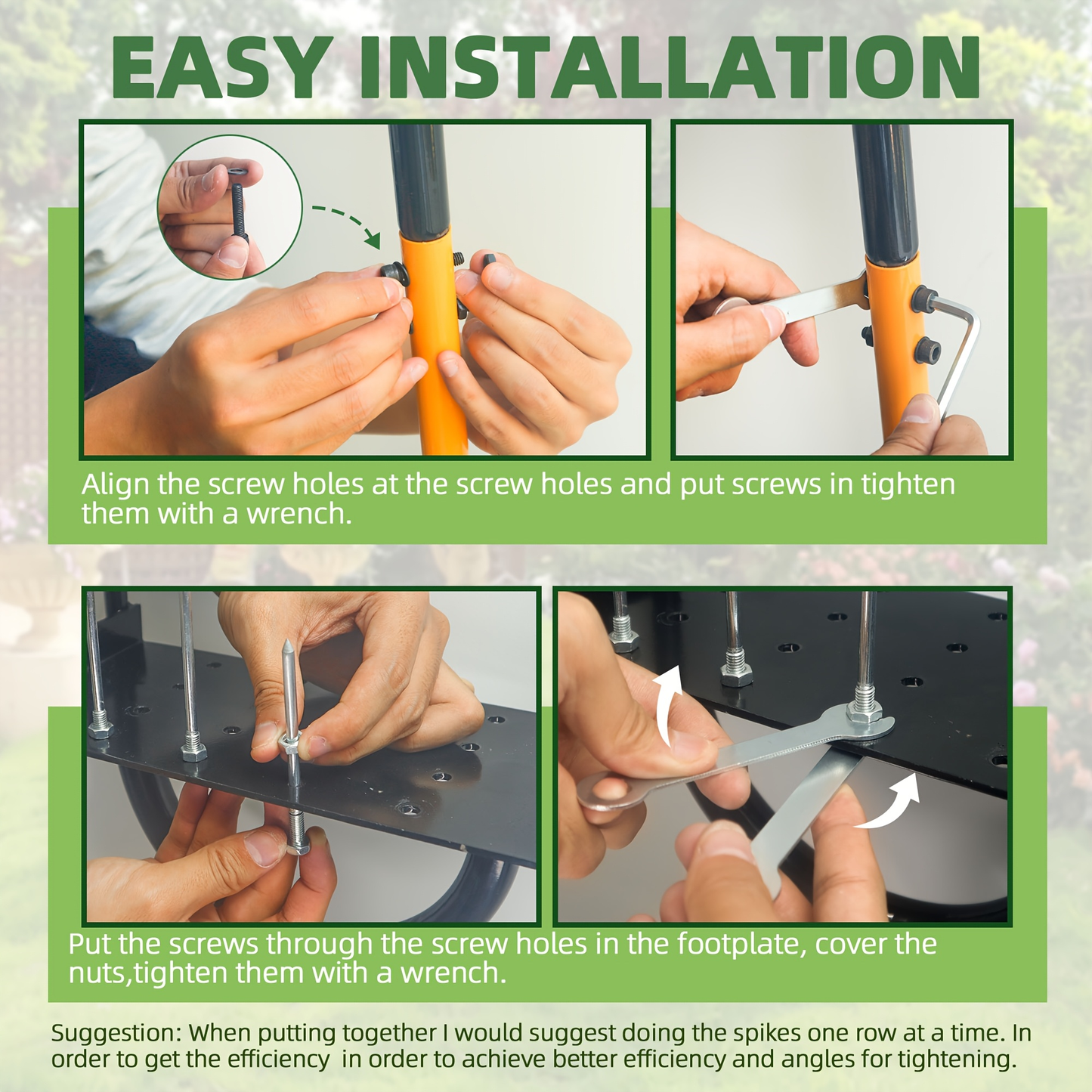 EASY INSTALLATION

Align the screw holes at the screw holes and put screws in tighten them with a wrench.

Put the screws through the screw holes in the footplate, cover the nuts,tighten them with a wrench.

Suggestion: When putting together I would suggest doing the spikes one row at a time. In order to get the efficiency in order to achieve better efficiency and angles for tightening.