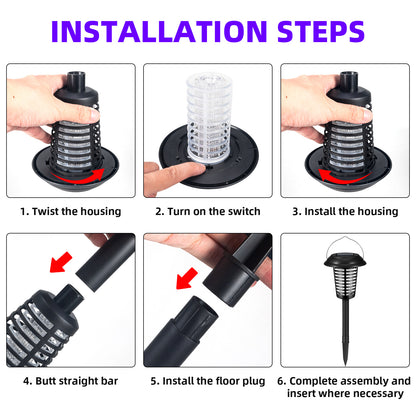 INSTALLATION STEPS

1. Twist the housing

2. Turn on the switch

3. Install the housing

4. Butt straight bar

5. Install the floor plug

6. Complete assembly and insert where necessary