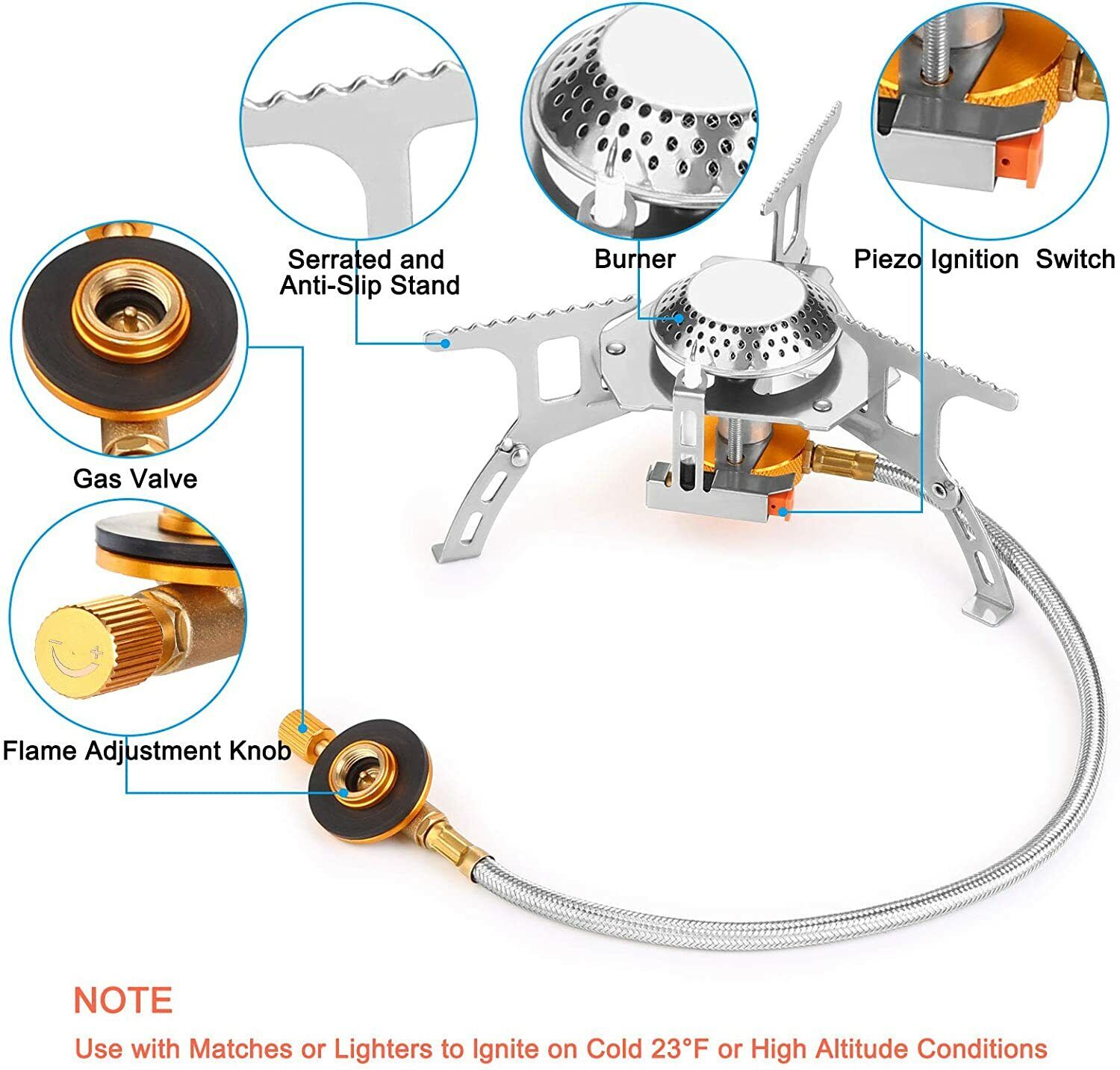 Serrated and Anti-Slip Stand

Burner

Piezo Ignition Switch

Gas Valve

Flame Adjustment Knob

NOTE

Use with Matches or Lighters to Ignite on Cold 23°F or High Altitude Conditions