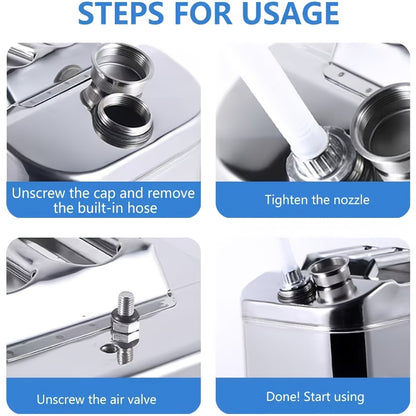 STEPS FOR USAGE

Unscrew the cap and remove the built-in hose

Tighten the nozzle

Unscrew the air valve

Done! Start using