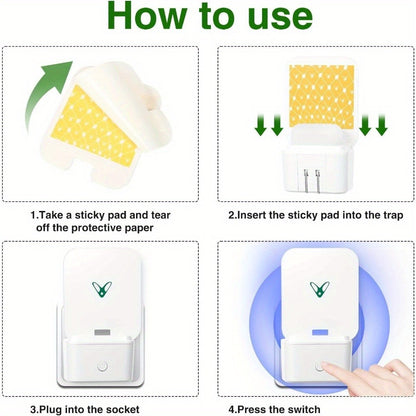 How to use

1.Take a sticky pad and tear off the protective paper

2.Insert the sticky pad into the trap

3.Plug into the socket

4.Press the switch