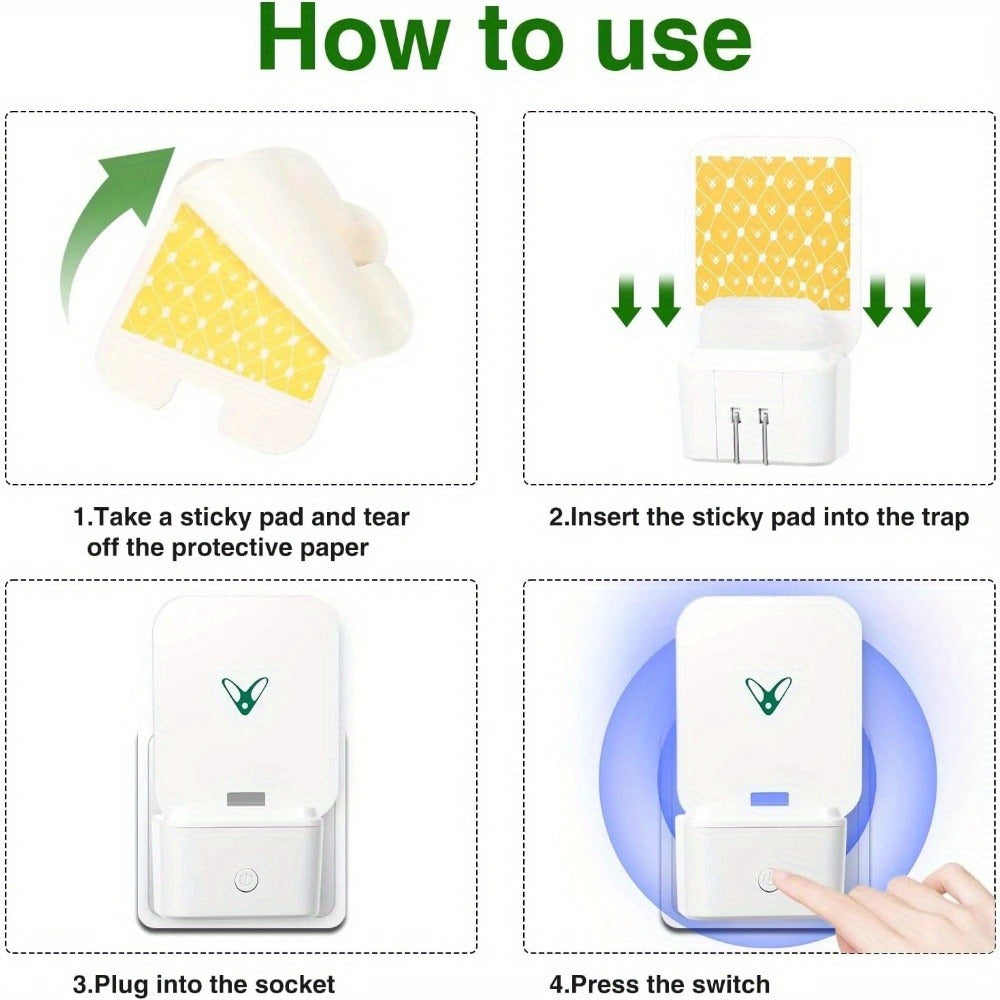 How to use

1.Take a sticky pad and tear off the protective paper

2.Insert the sticky pad into the trap

3.Plug into the socket

4.Press the switch