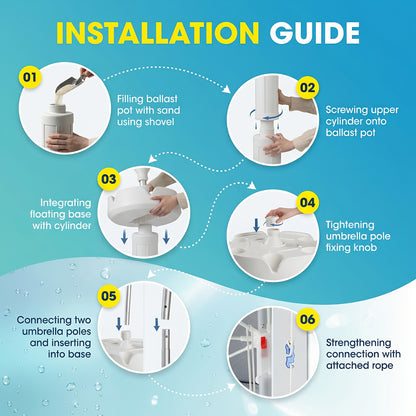 INSTALLATION GUIDE

01
Filling ballast pot with sand using shovel

02
Screwing upper cylinder onto ballast pot

03
Integrating floating base with cylinder

04
Tightening umbrella pole fixing knob

05
Connecting two umbrella poles and inserting into base

06
Strengthening connection with attached rope