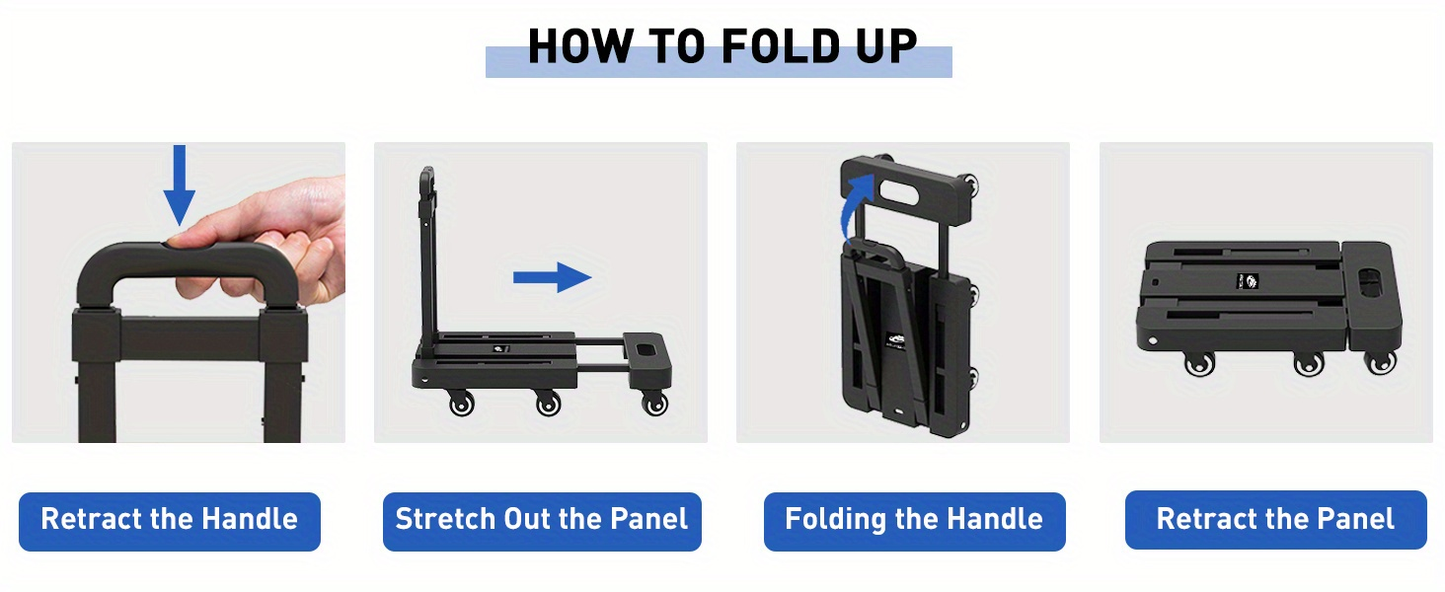 HOW TO FOLD UP

Retract the Handle

Stretch Out the Panel

Folding the Handle

Retract the Panel