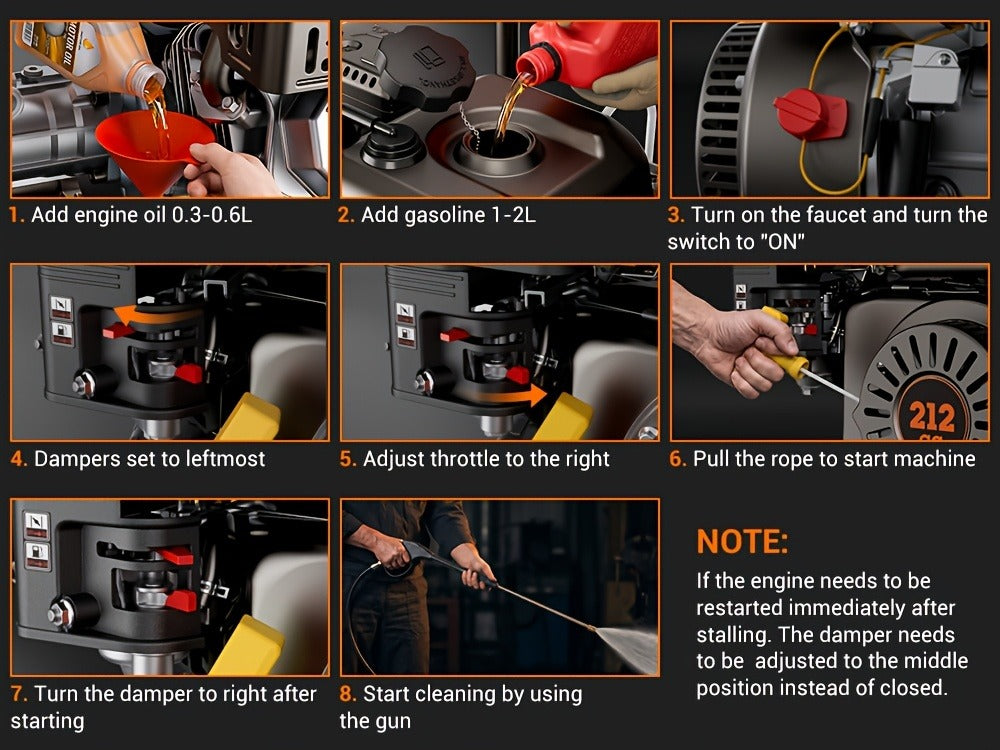 MOTOR OIL

1. Add engine oil 0.3-0.6L

2. Add gasoline 1-2L

3. Turn on the faucet and turn the switch to "ON"

4. Dampers set to leftmost

5. Adjust throttle to the right

212

6. Pull the rope to start machine

7. Turn the damper to right after starting

8. Start cleaning by using the gun

NOTE:

If the engine needs to be restarted immediately after stalling. The damper needs to be adjusted to the middle position instead of closed.