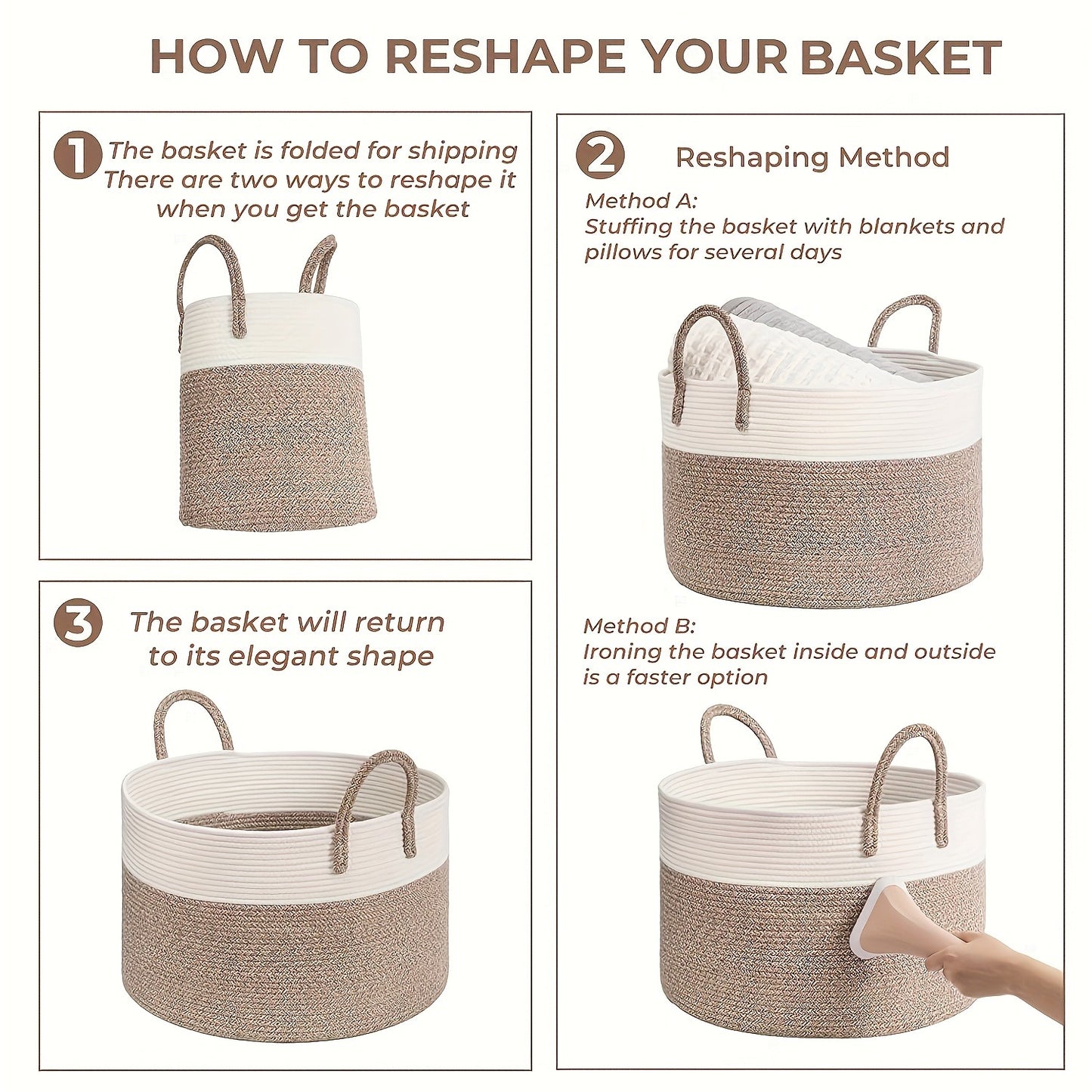 HOW TO RESHAPE YOUR BASKET

1 The basket is folded for shipping There are two ways to reshape it when you get the basket

2 Reshaping Method

Method A:
Stuffing the basket with blankets and pillows for several days

Method B:
Ironing the basket inside and outside is a faster option

3 The basket will return to its elegant shape