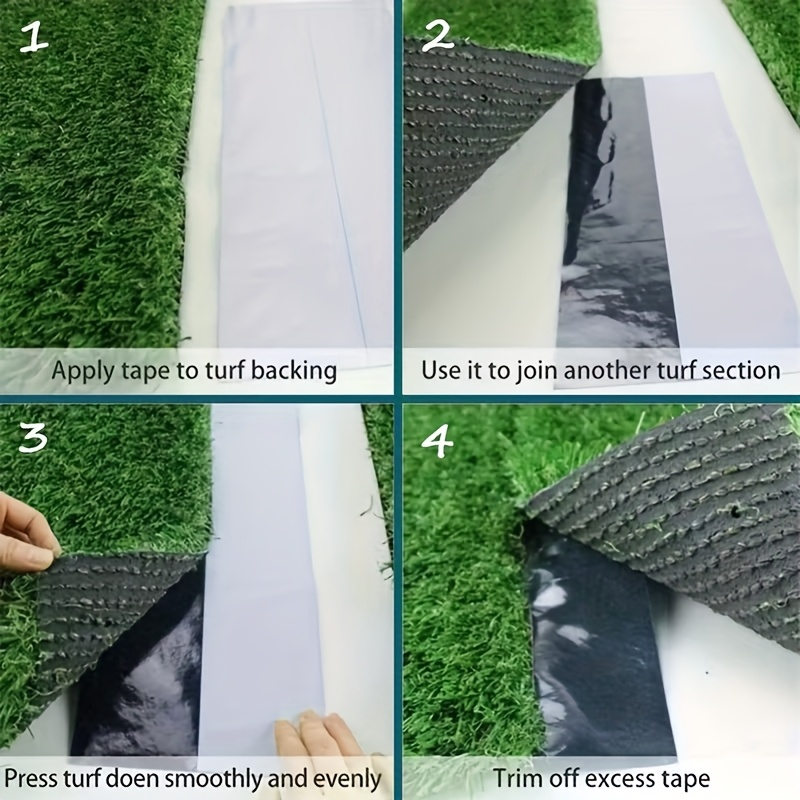 1

Apply tape to turf backing

2

Use it to join another turf section

3

Press turf doen smoothly and evenly

4

Trim off excess tape