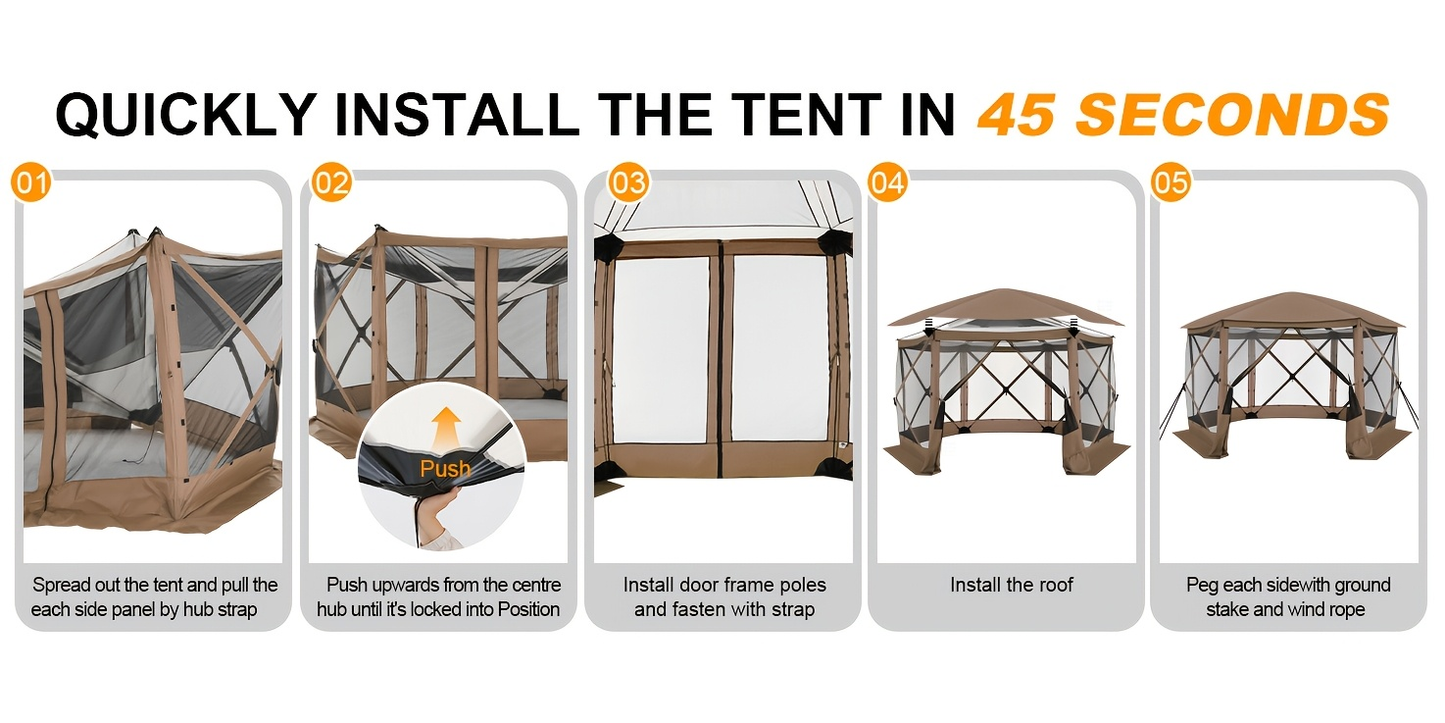 QUICKLY INSTALL THE TENT IN 45 SECONDS

01

Spread out the tent and pull the each side panel by hub strap

02

Push

Push upwards from the centre hub until it's locked into Position

03

Install door frame poles and fasten with strap

04

Install the roof

05

Peg each sidewith ground stake and wind rope